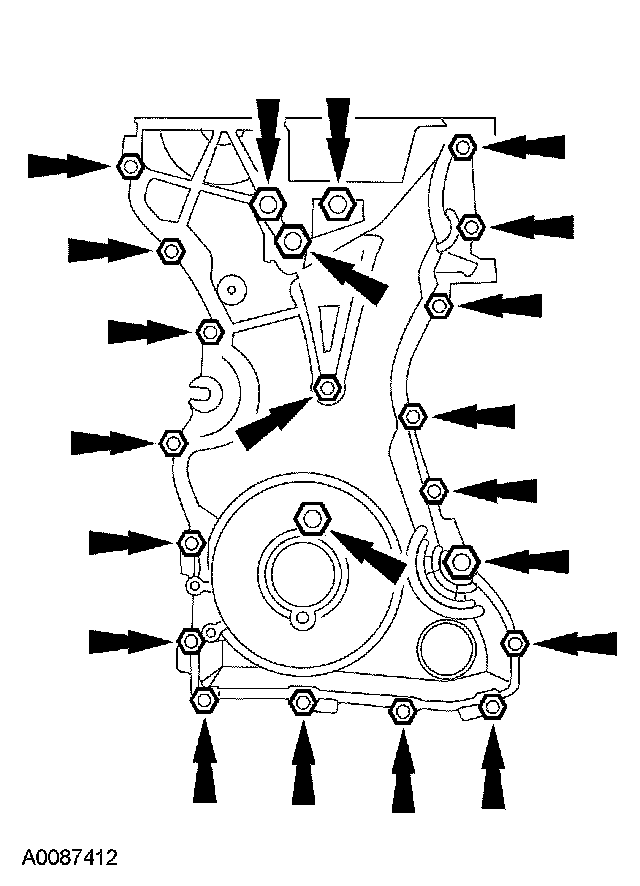 A0087412