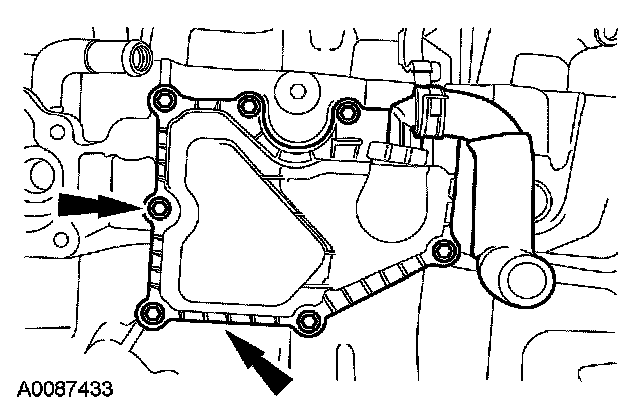 A0087433