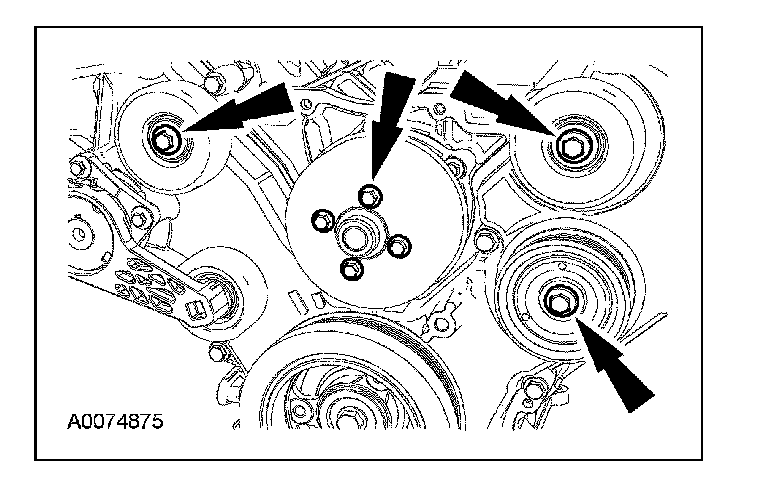 A0074875