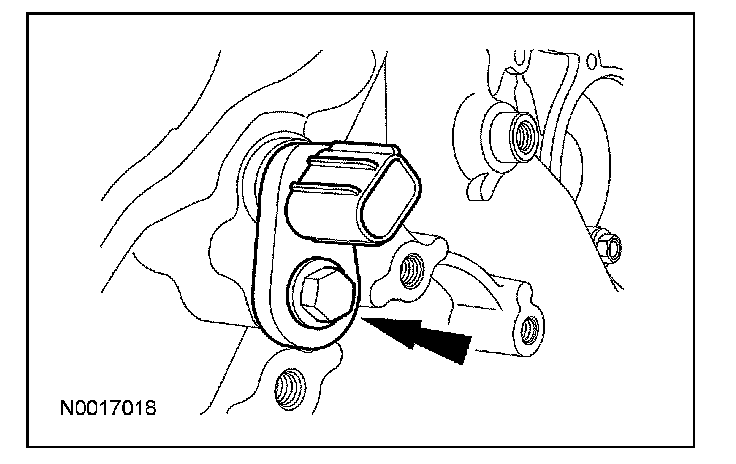 N0017018