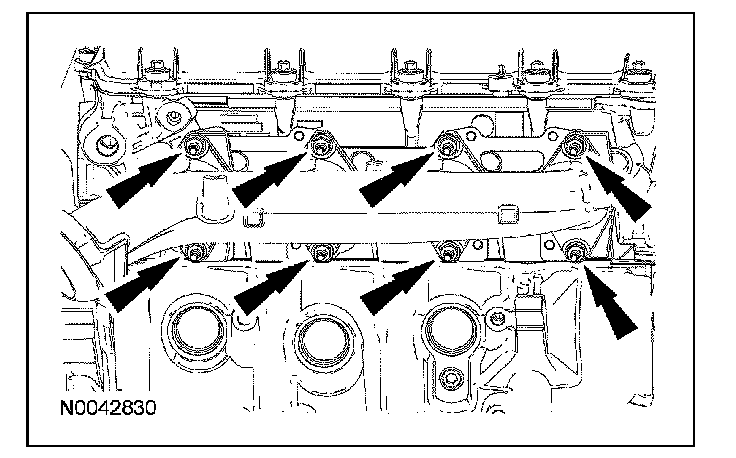 N0042830