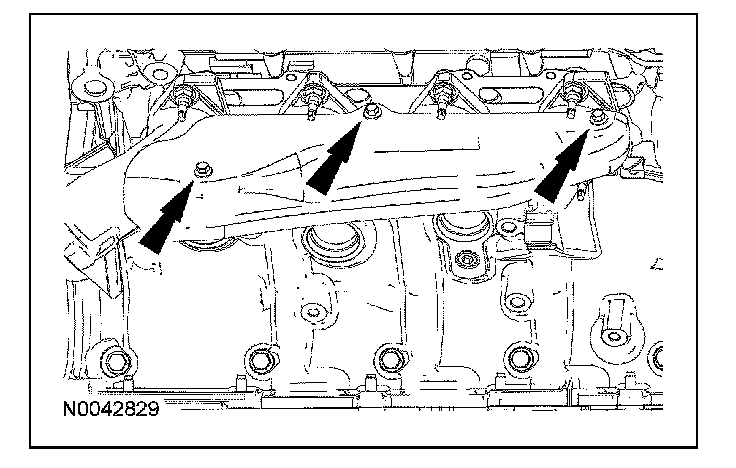 N0042829