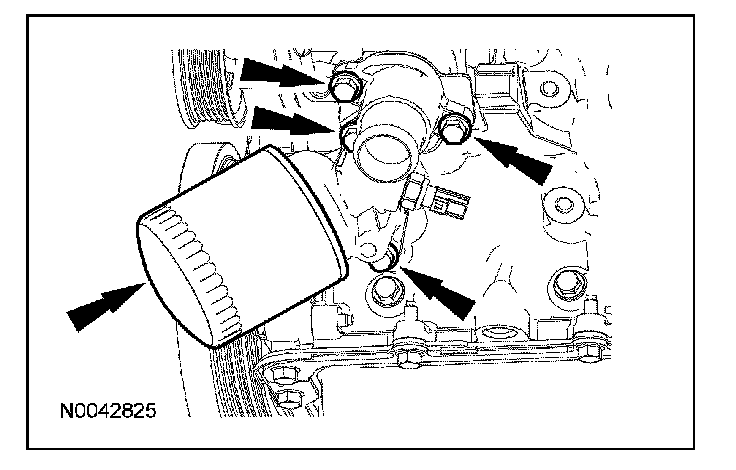 N0042825