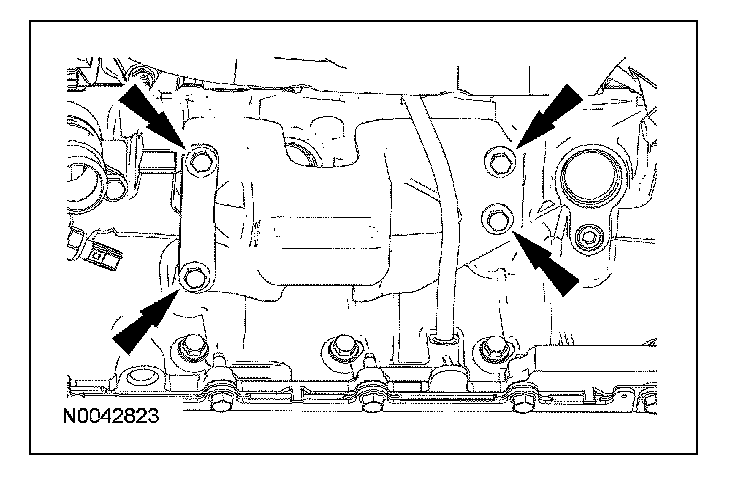 N0042823