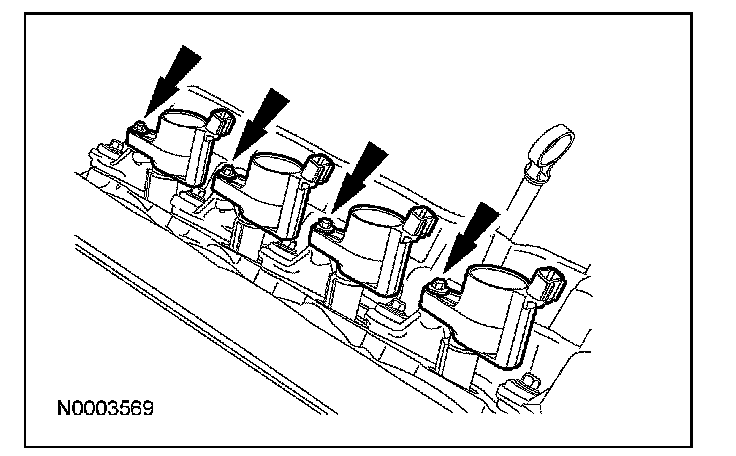 N0003569