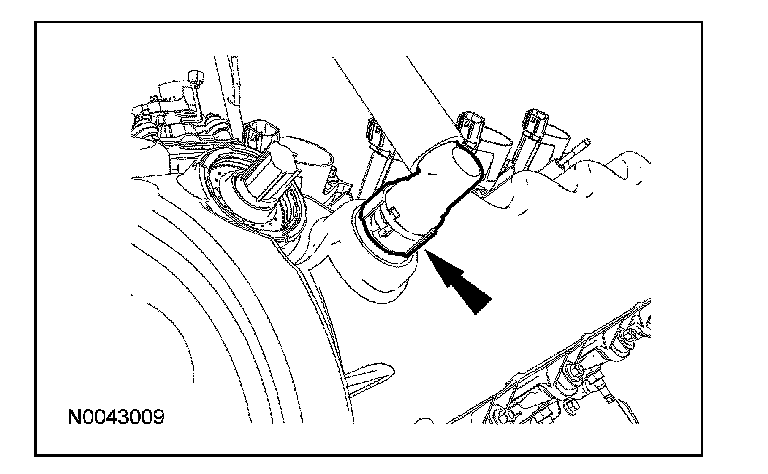 N0043009