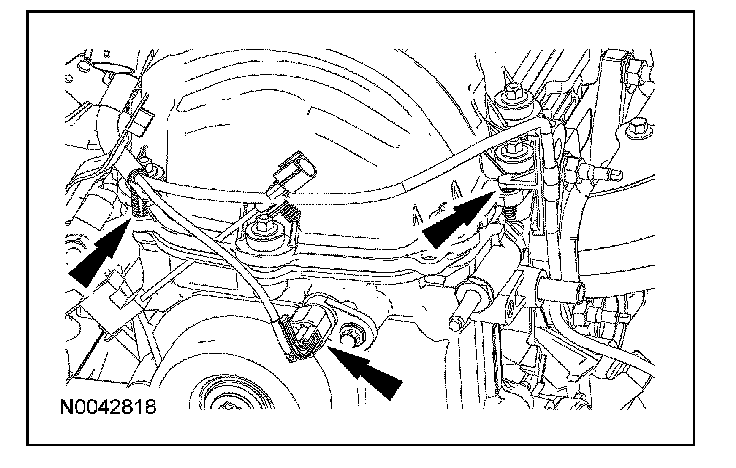 N0042818