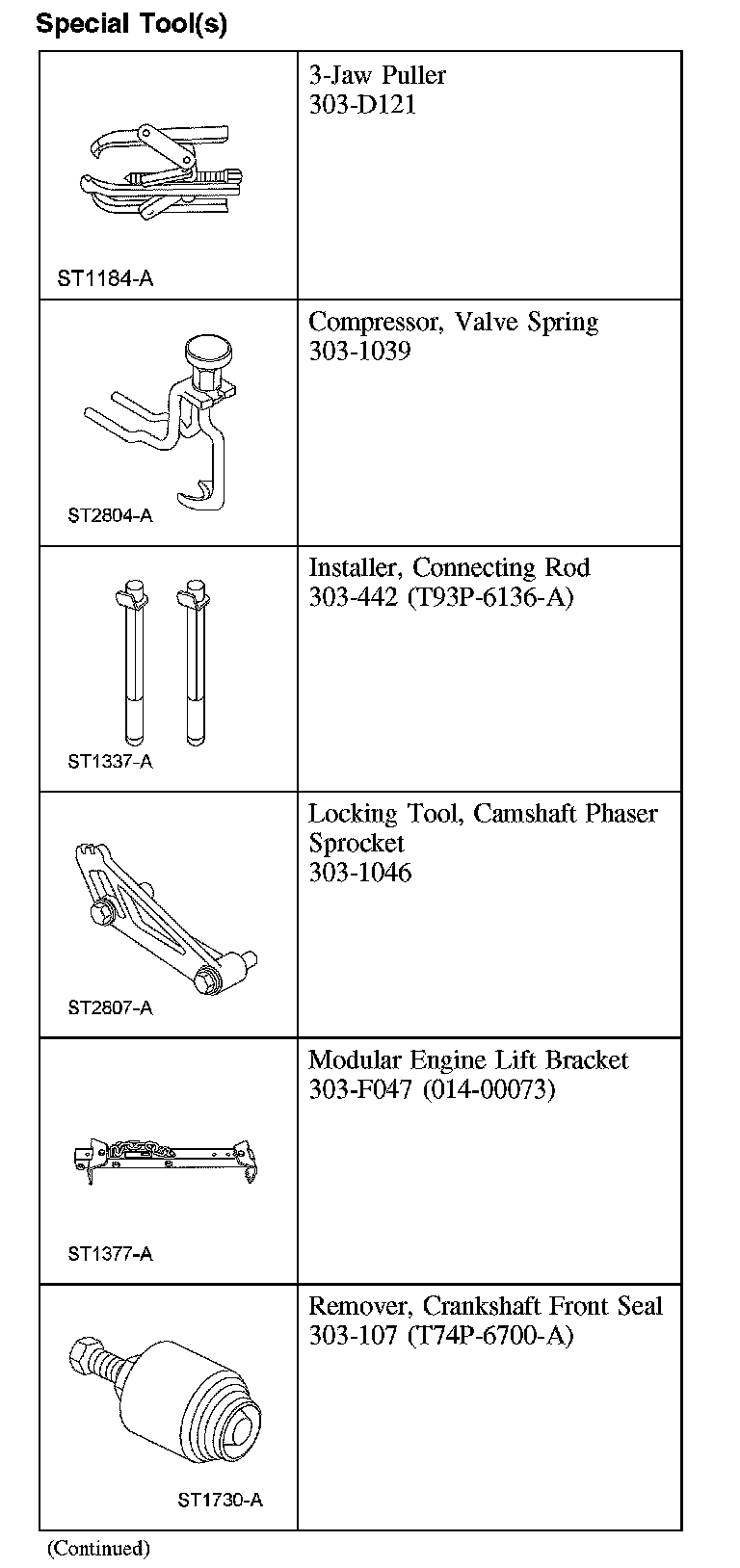 Special Tool(s)

| | |
|---|---|
| ST1184-A | 3-Jaw Puller 303-D121 |
| ST2804-A | Compressor, Valve Spring 303-1039 |
| ST1337-A | Installer, Connecting Rod 303-442 (T93P-6136-A) |
| ST2807-A | Locking Tool, Camshaft Phaser Sprocket 303-1046 |
| ST1377-A | Modular Engine Lift Bracket 303-F047 (014-00073) |
| ST1730-A | Remover, Crankshaft Front Seal 303-107 (T74P-6700-A) |

(Continued)