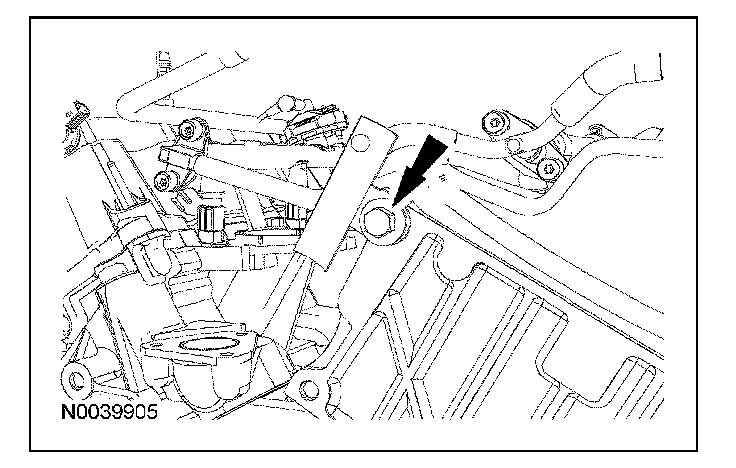 N0039905