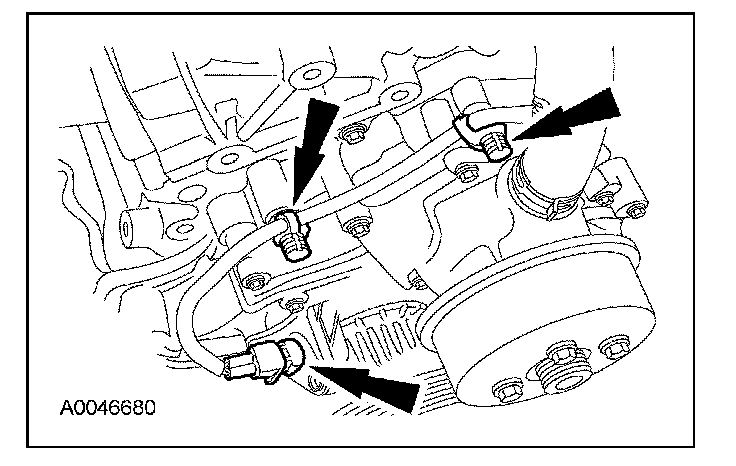 A0046680