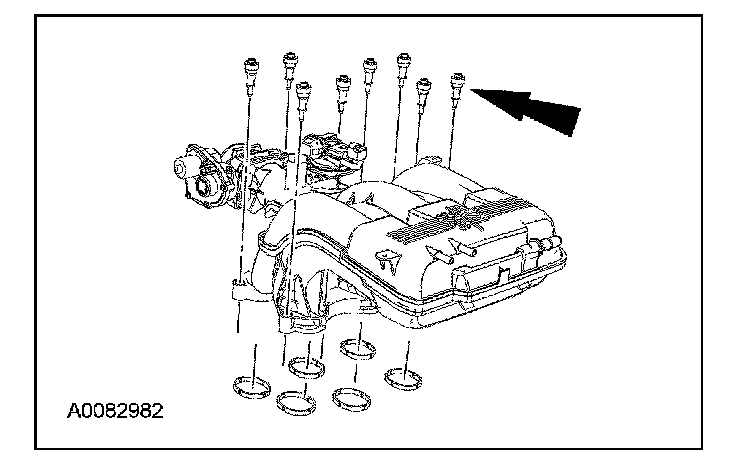 A0082982