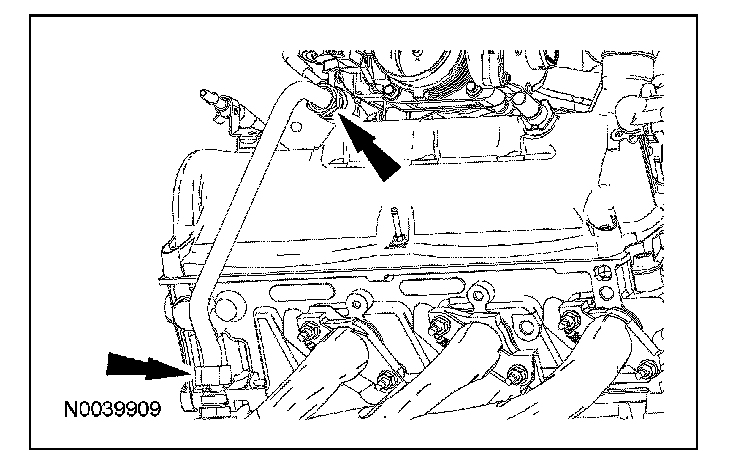 N0039909