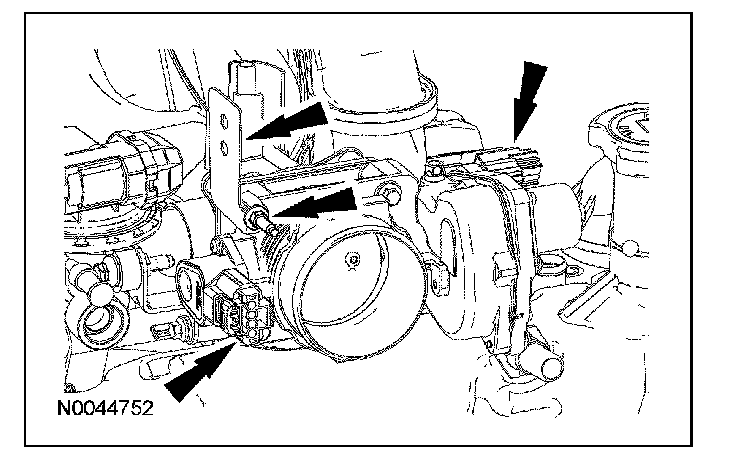 N0044752