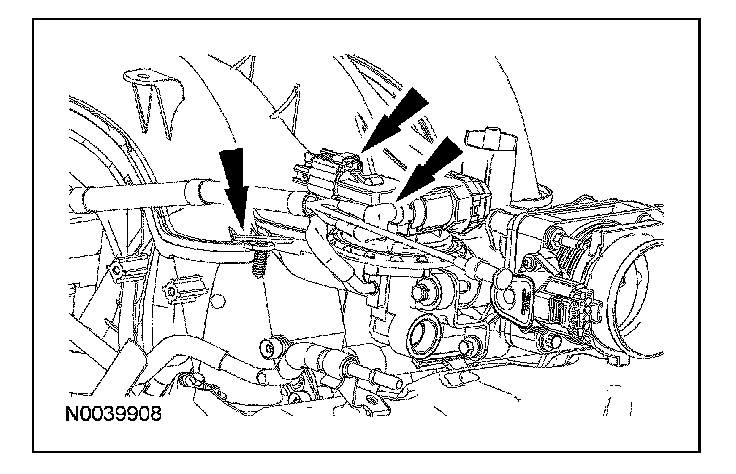 N0039908