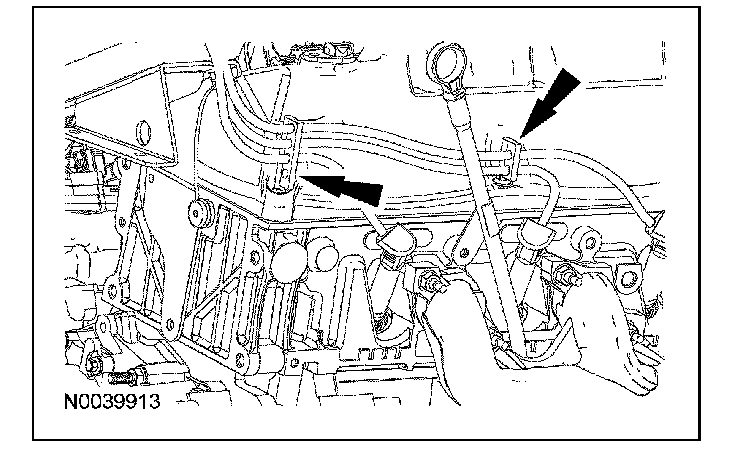 N0039913