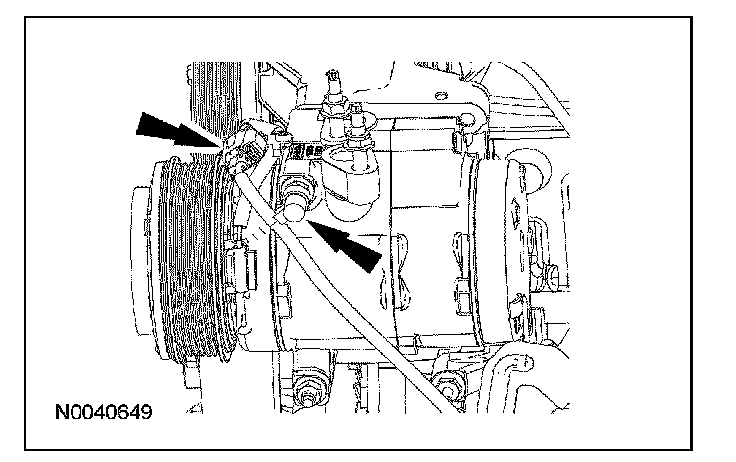 N0040649