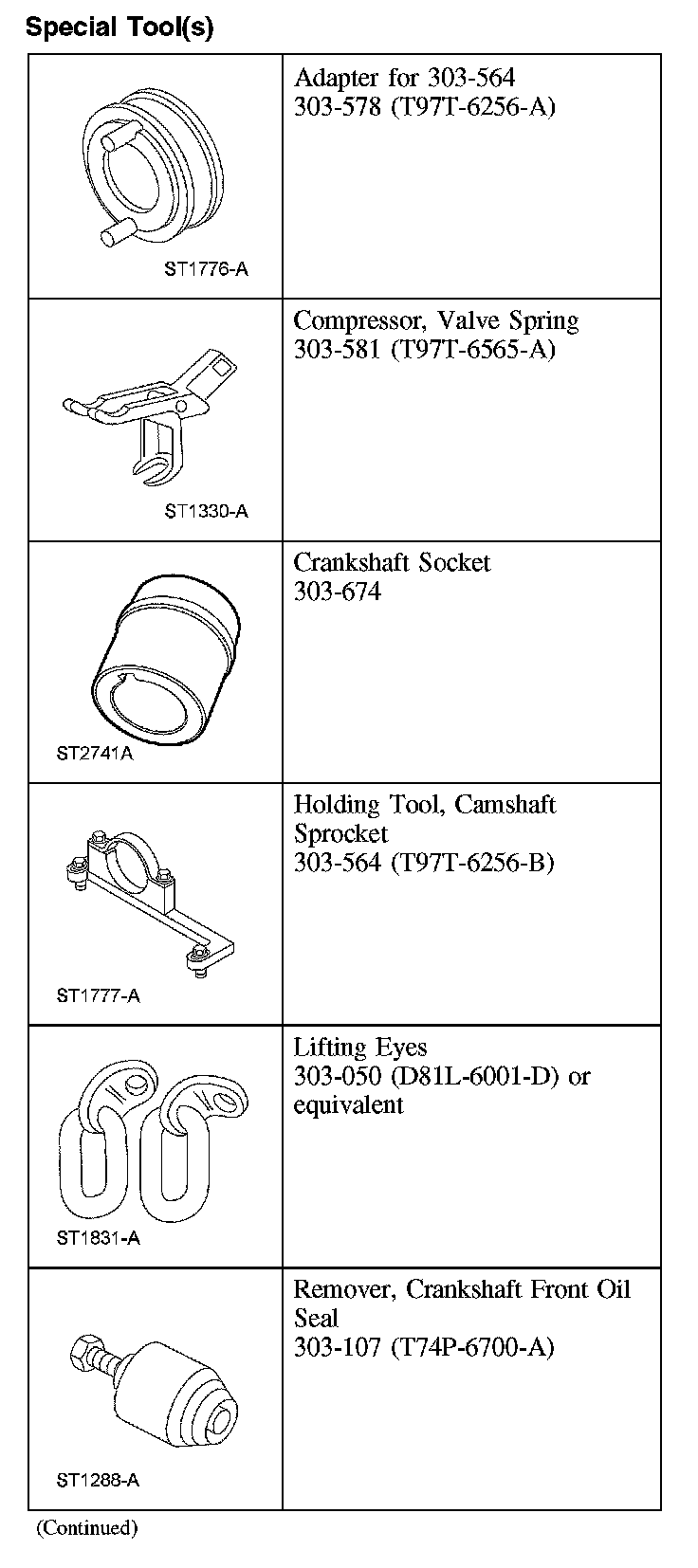 Special Tool(s)

| | |
|---|---|
| ST1776-A | Adapter for 303-564 303-578 (T97T-6256-A) |
| ST1330-A | Compressor, Valve Spring 303-581 (T97T-6565-A) |
| ST2741A | Crankshaft Socket 303-674 |
| ST1777-A | Holding Tool, Camshaft Sprocket 303-564 (T97T-6256-B) |
| ST1831-A | Lifting Eyes 303-050 (D81L-6001-D) or equivalent |
| ST1288-A | Remover, Crankshaft Front Oil Seal 303-107 (T74P-6700-A) |

(Continued)