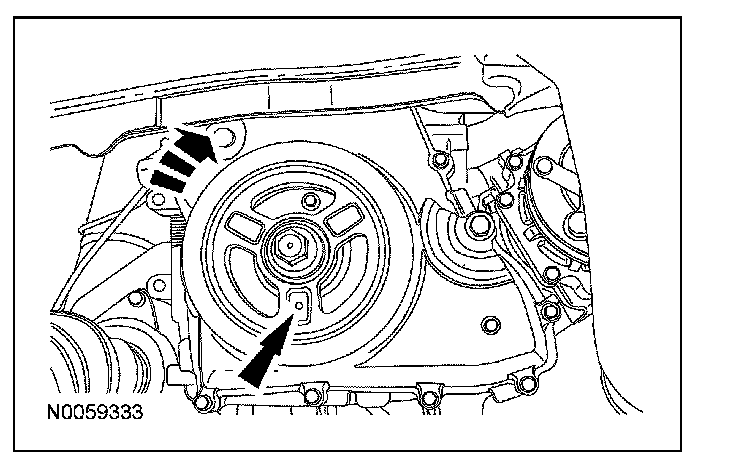 N0059333