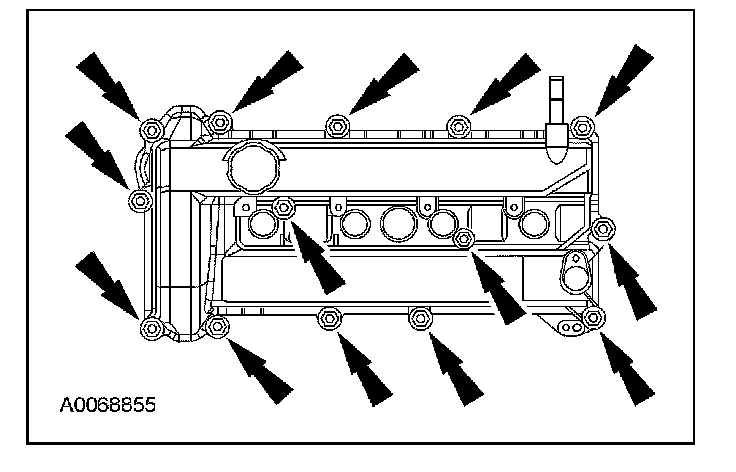 A0068855