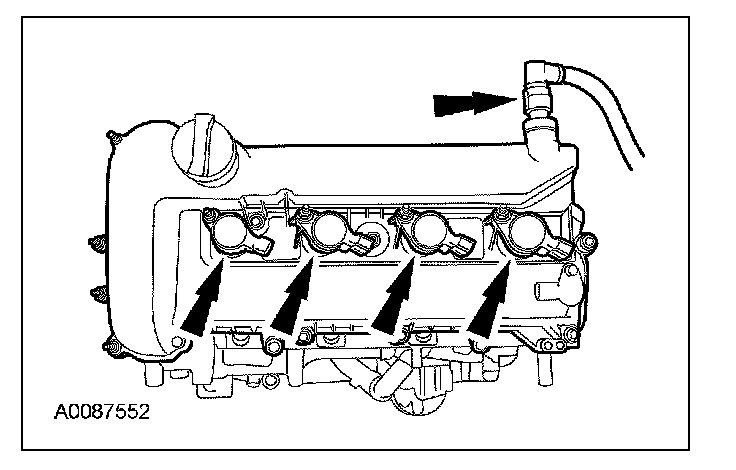 A0087552