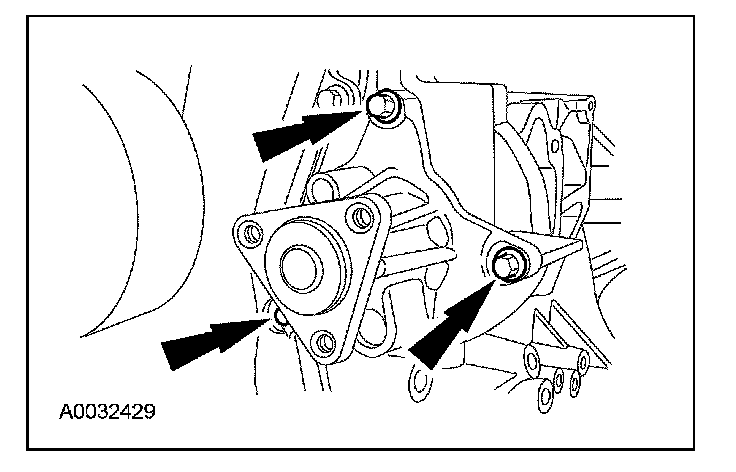 A0032429