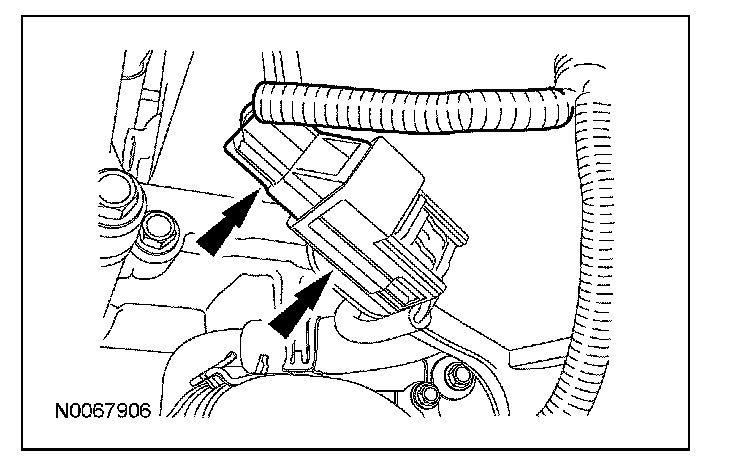 N0067906