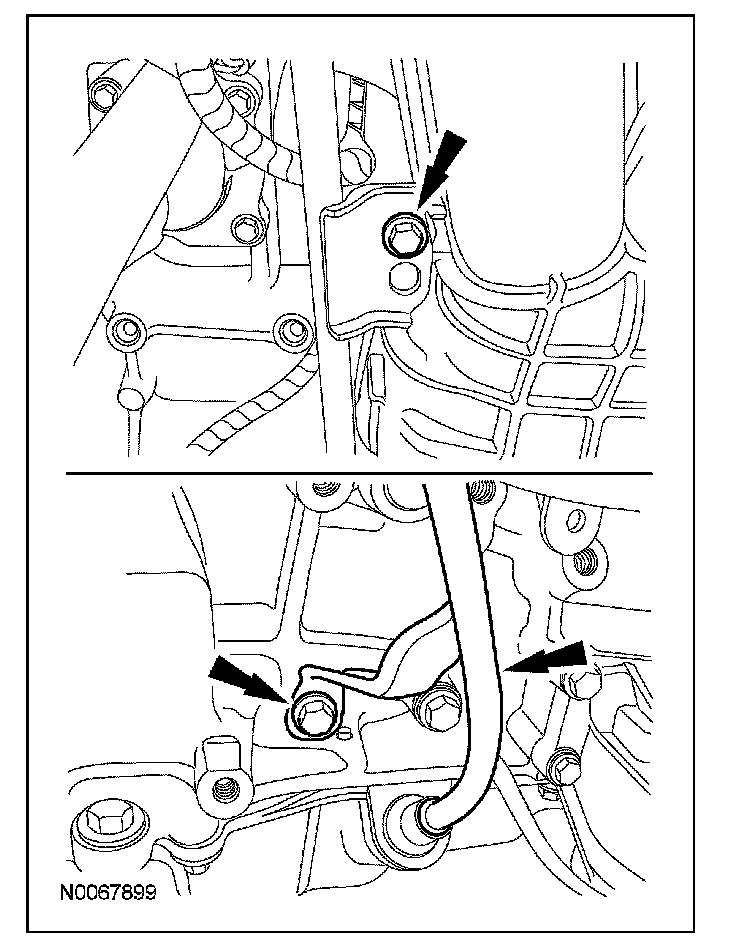 N0067899