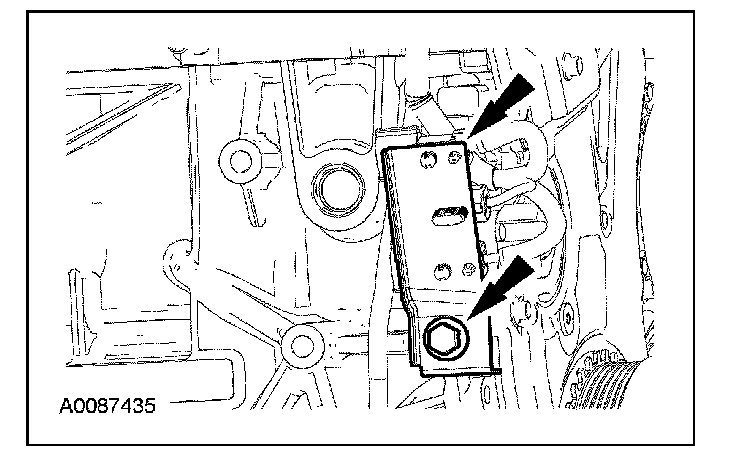 A0087435