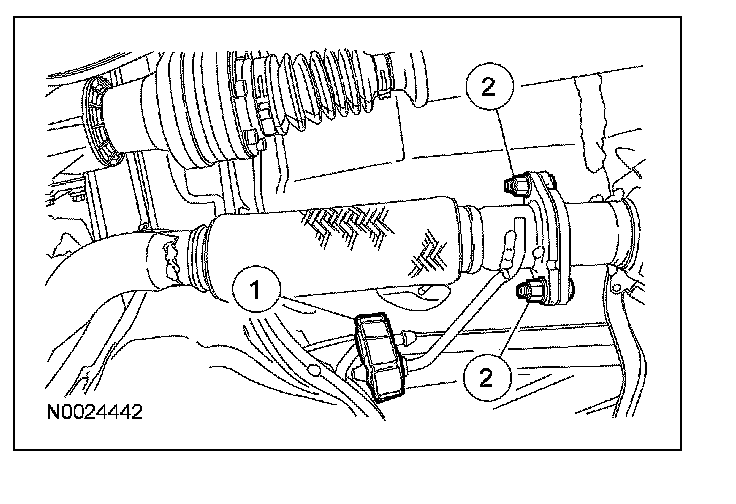 2

1

2

N0024442