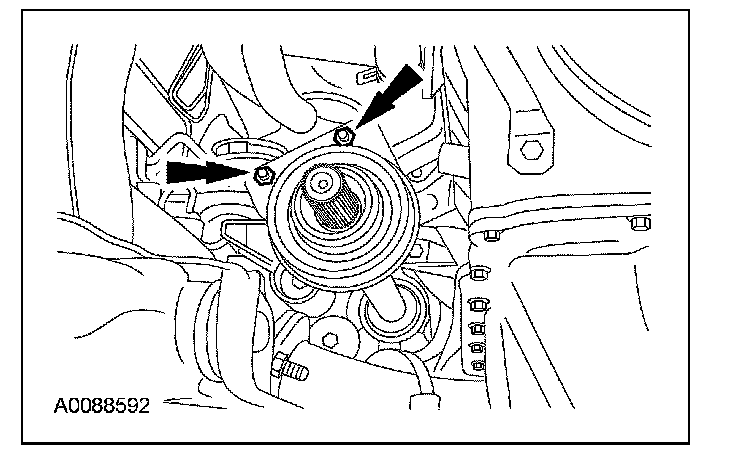 A0088592