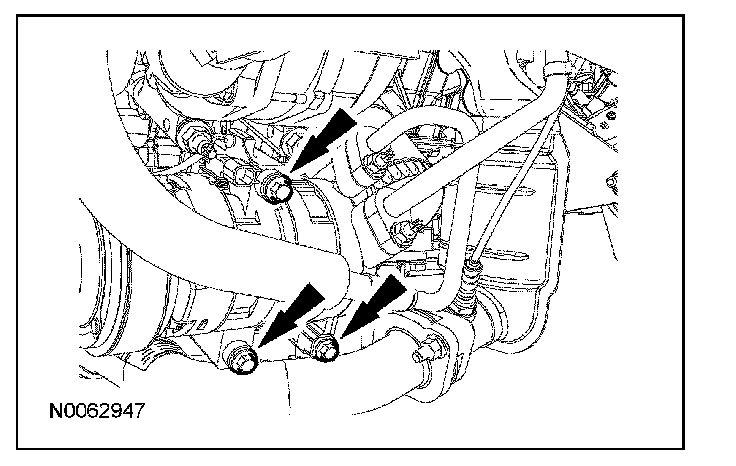 N0062947