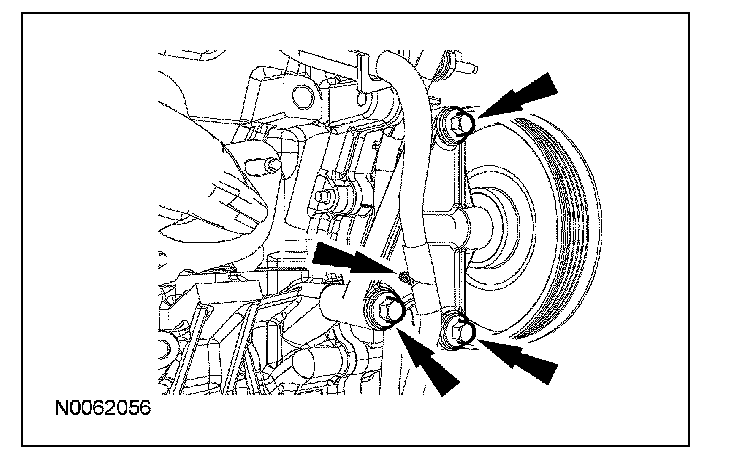 N0062056