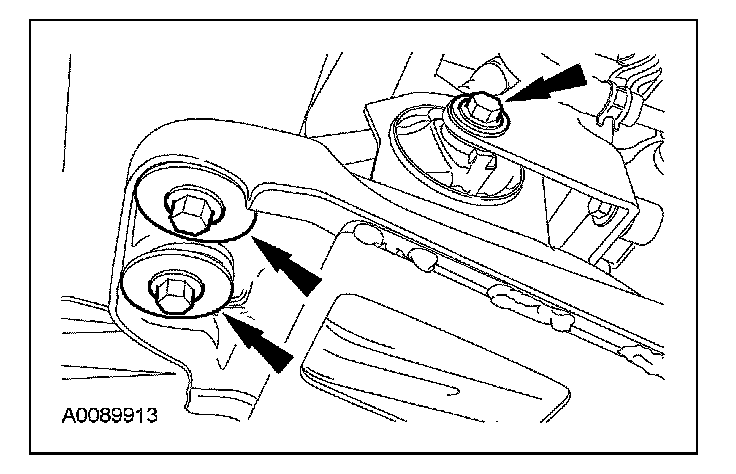 A0089913