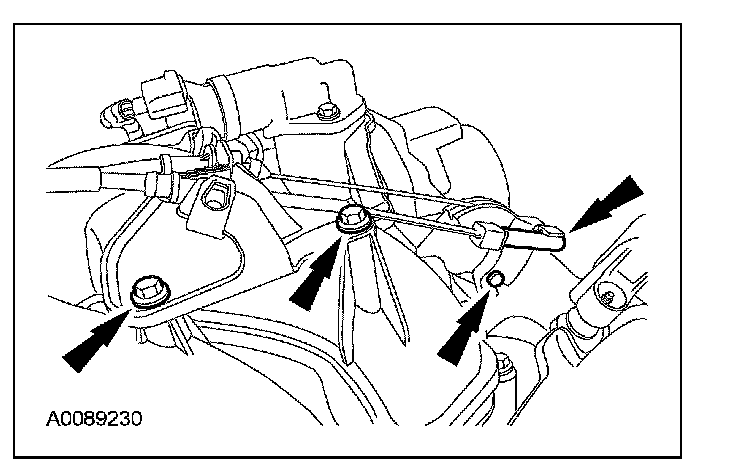 A0089230