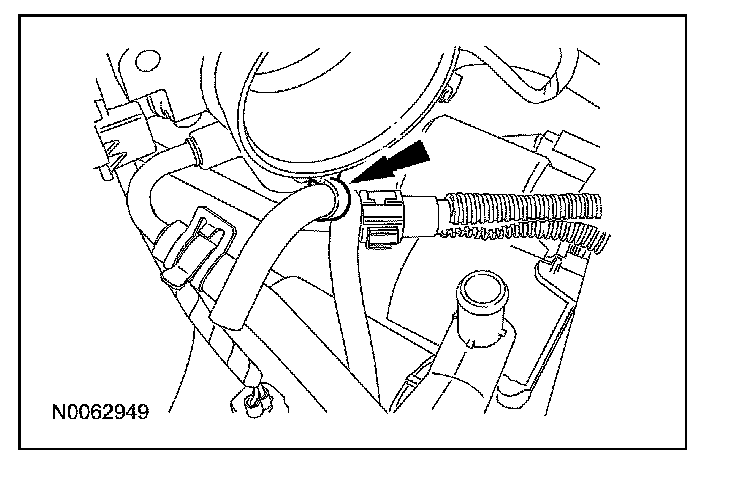 N0062949