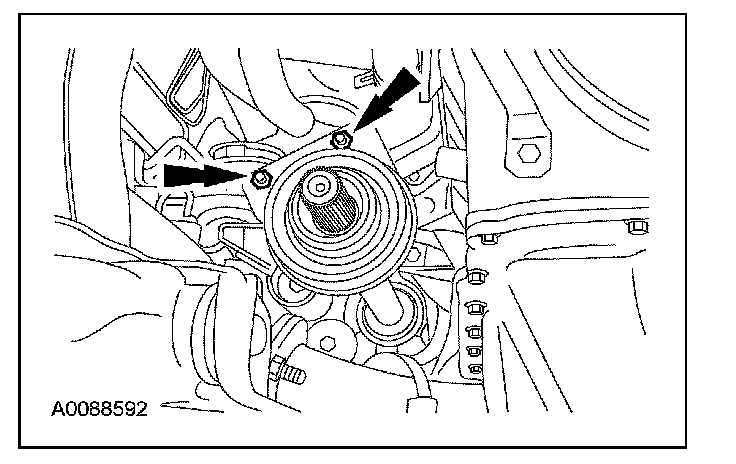 A0088592