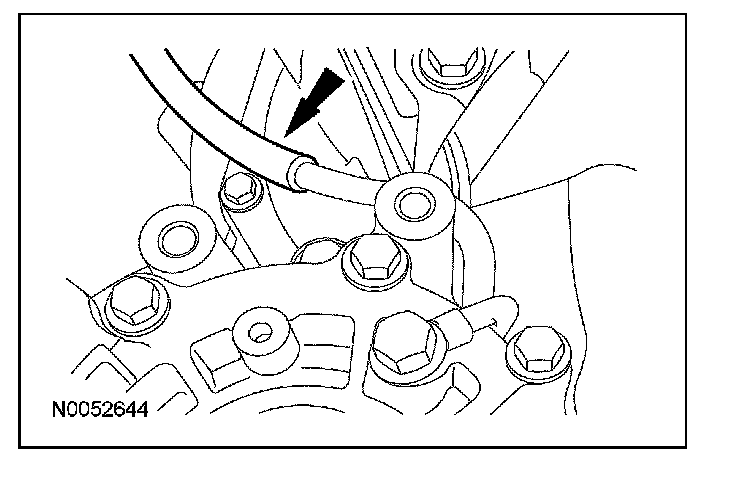 N0052644