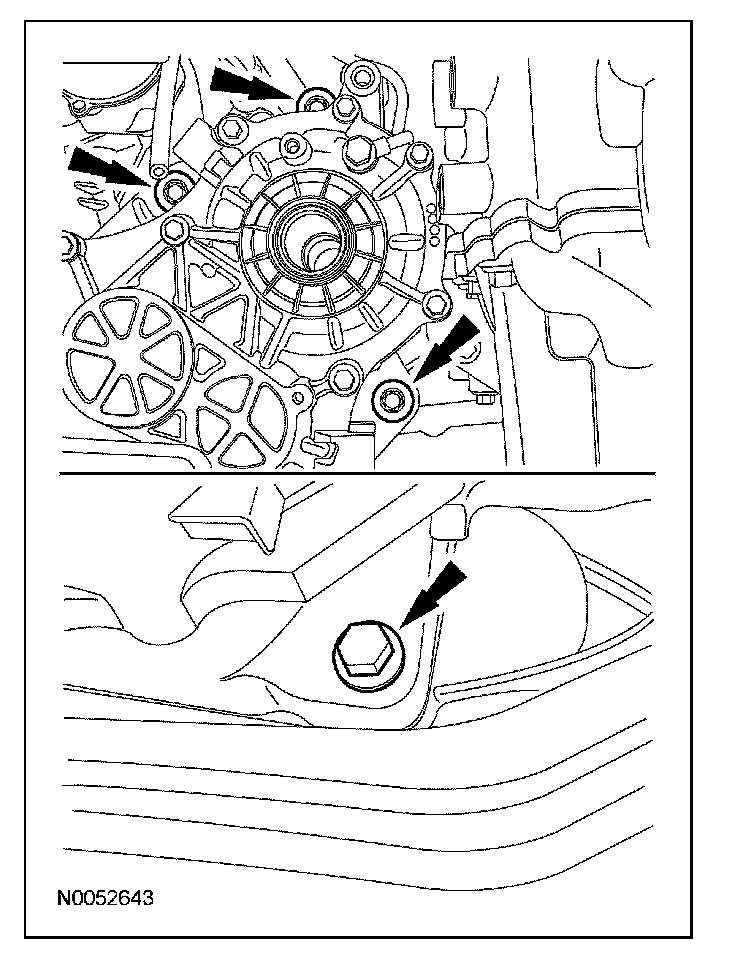 N0052643