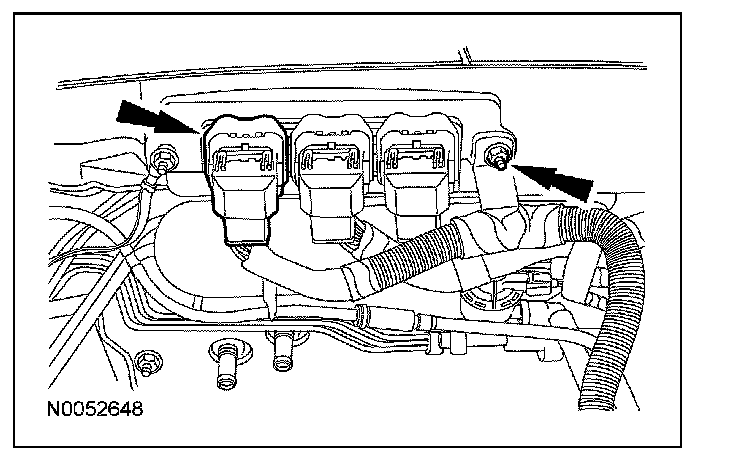 N0052648