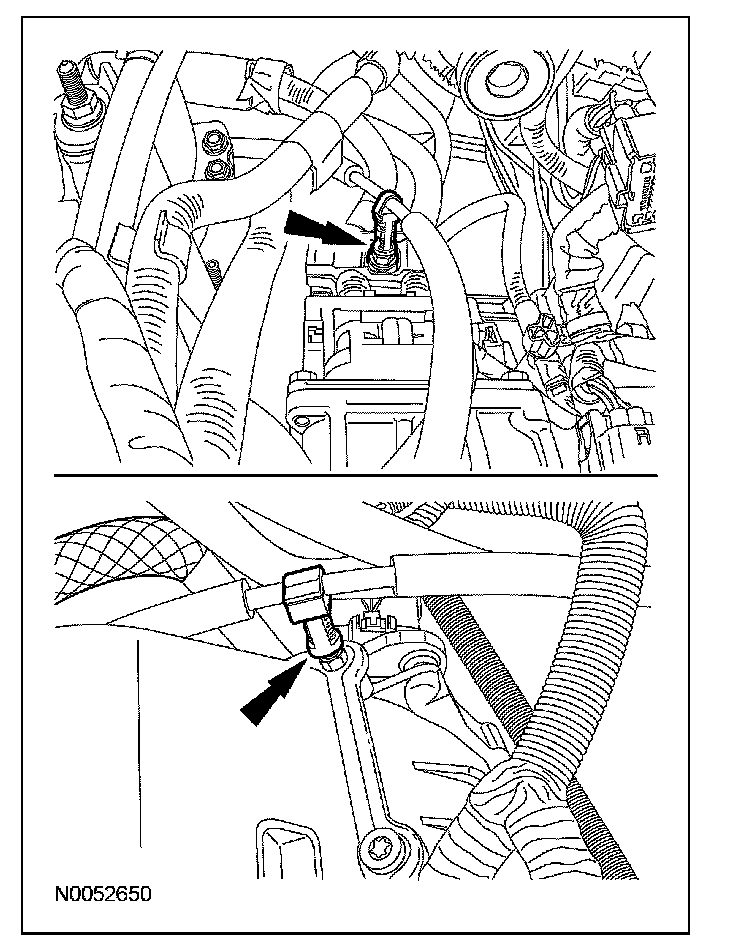 N0052650