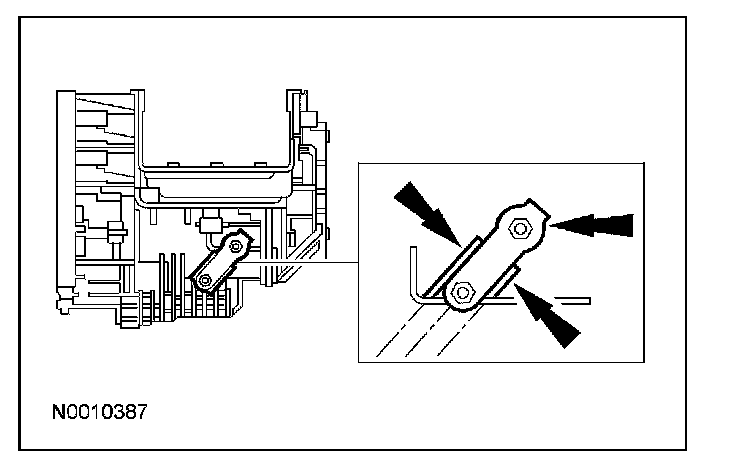 N0010387