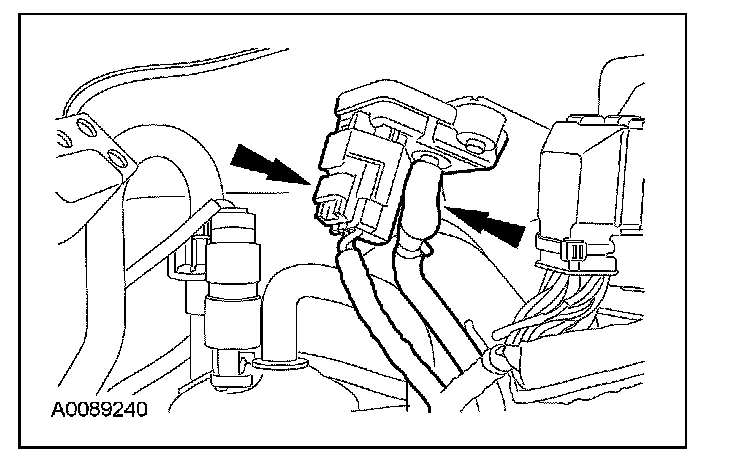 A0089240