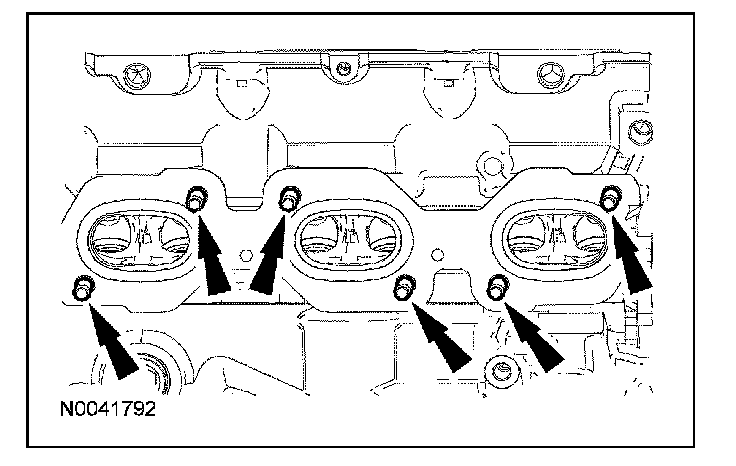 N0041792