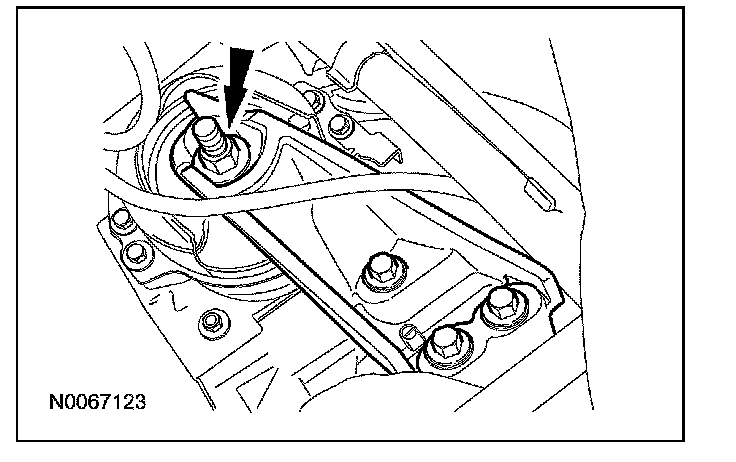 N0067123