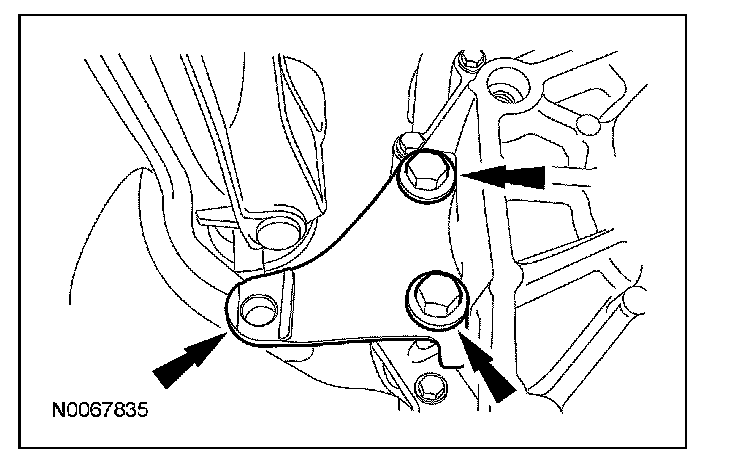 N0067835