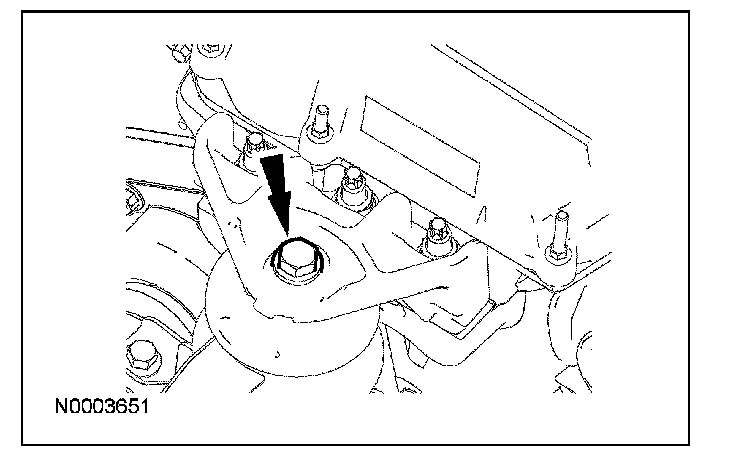 N0003651