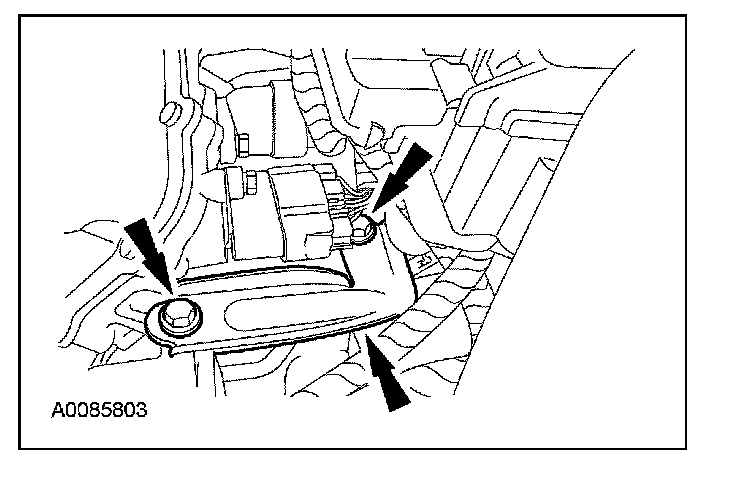 A0085803