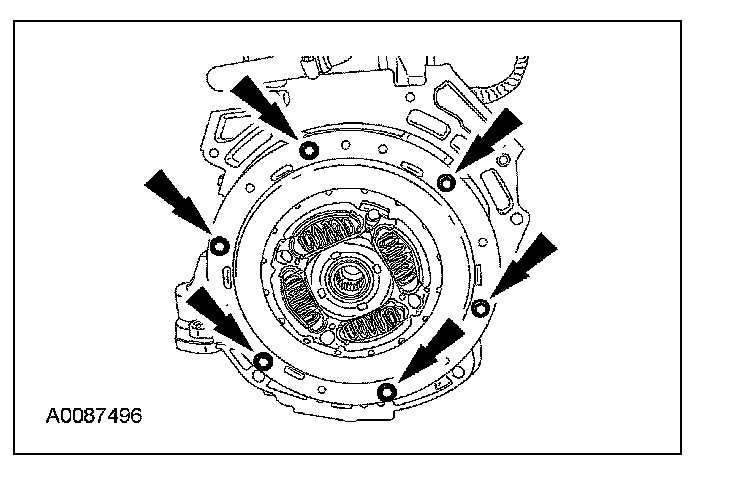 A0087496