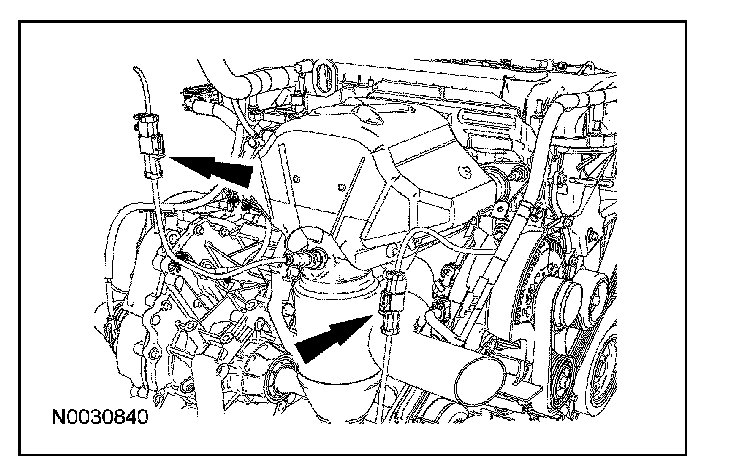 N0030840