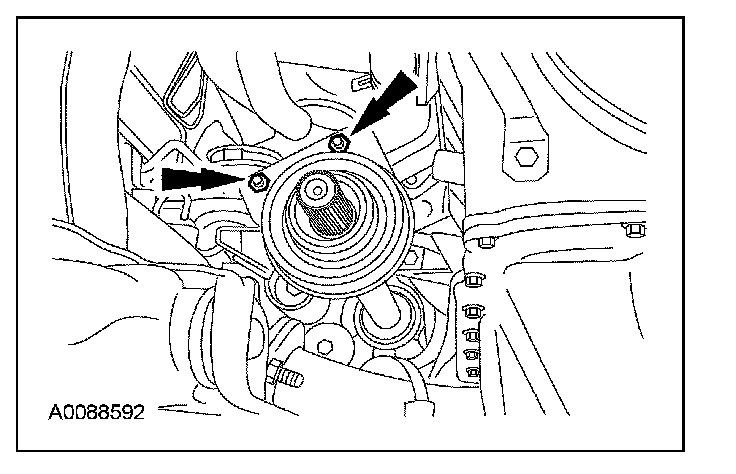 A0088592